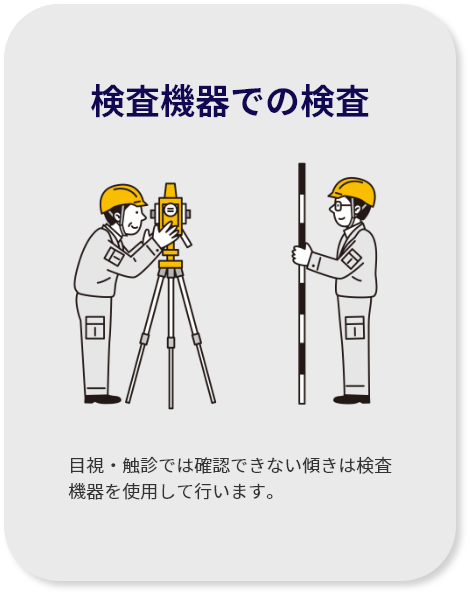 検査機器での検査

目視・触診では確認できない傾きは検査機器を使用して行います。